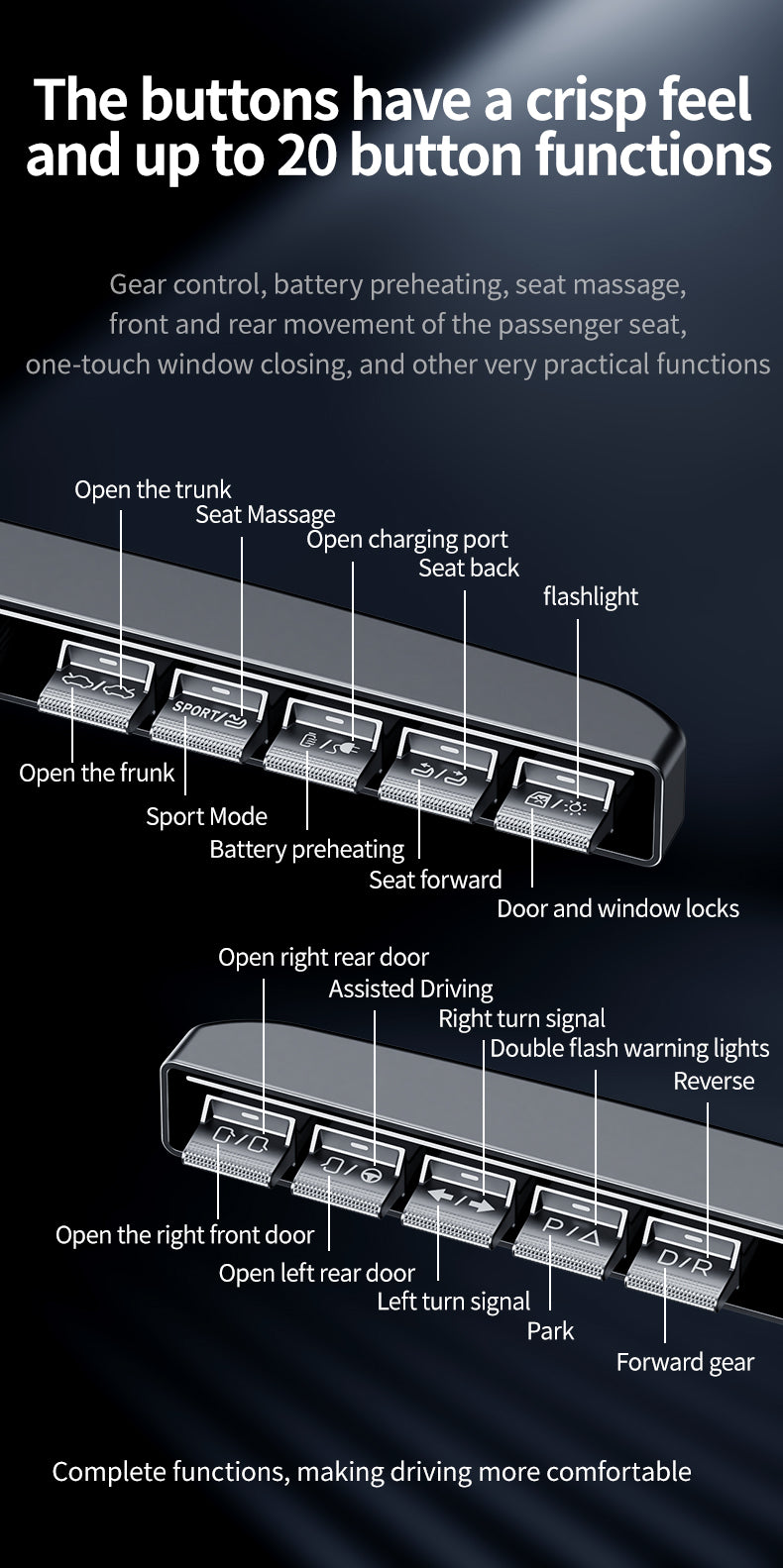 The buttons have a crisp feel and up to 20 button functions

Gear control, battery preheating, seat massage, front and rear movement of the passenger seat, one-touch window closing, and other very practical functions

Open the trunk
Seat Massage
Open charging port
Seat back
flashlight

SPORT/

Open the frunk
Sport Mode
Battery preheating
Seat forward
Door and window locks

Open right rear door
Assisted Driving
Right turn signal
Double flash warning lights
Reverse

P/
D/R

Open the right front door
Open left rear door
Left turn signal
Park
Forward gear

Complete functions, making driving more comfortable